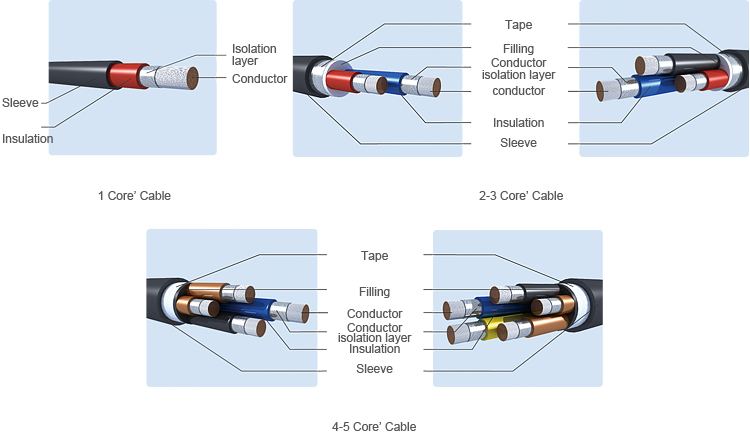 Isolation layer
Conductor
Sleeve
Insulation

1 Core' Cable

Tape
Filling
Conductor isolation layer
conductor
Insulation
Sleeve

2-3 Core' Cable

Tape
Filling
Conductor
Conductor isolation layer
Insulation
Sleeve

4-5 Core' Cable